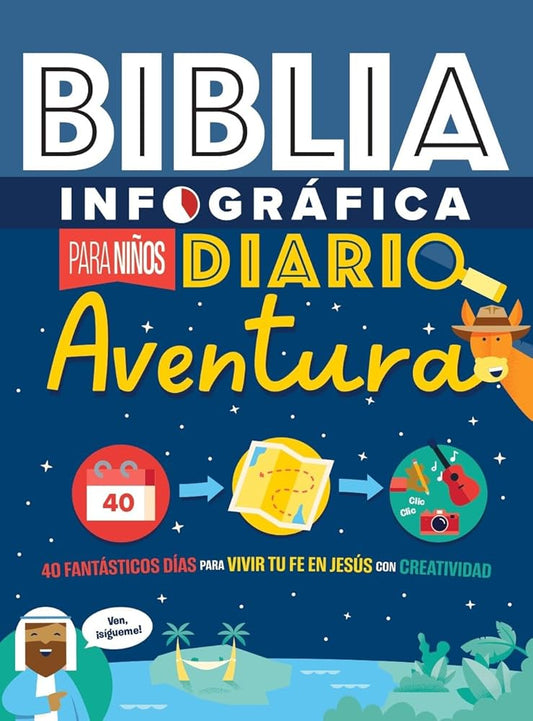 BIBLIA
INFOGRÁFICA
PARA NIÑOS DIARIO
Aventura

40

Clic
Clic

40 FANTÁSTICOS DÍAS PARA VIVIR TU FE EN JESÚS CON CREATIVIDAD

Ven, ¡sígueme!